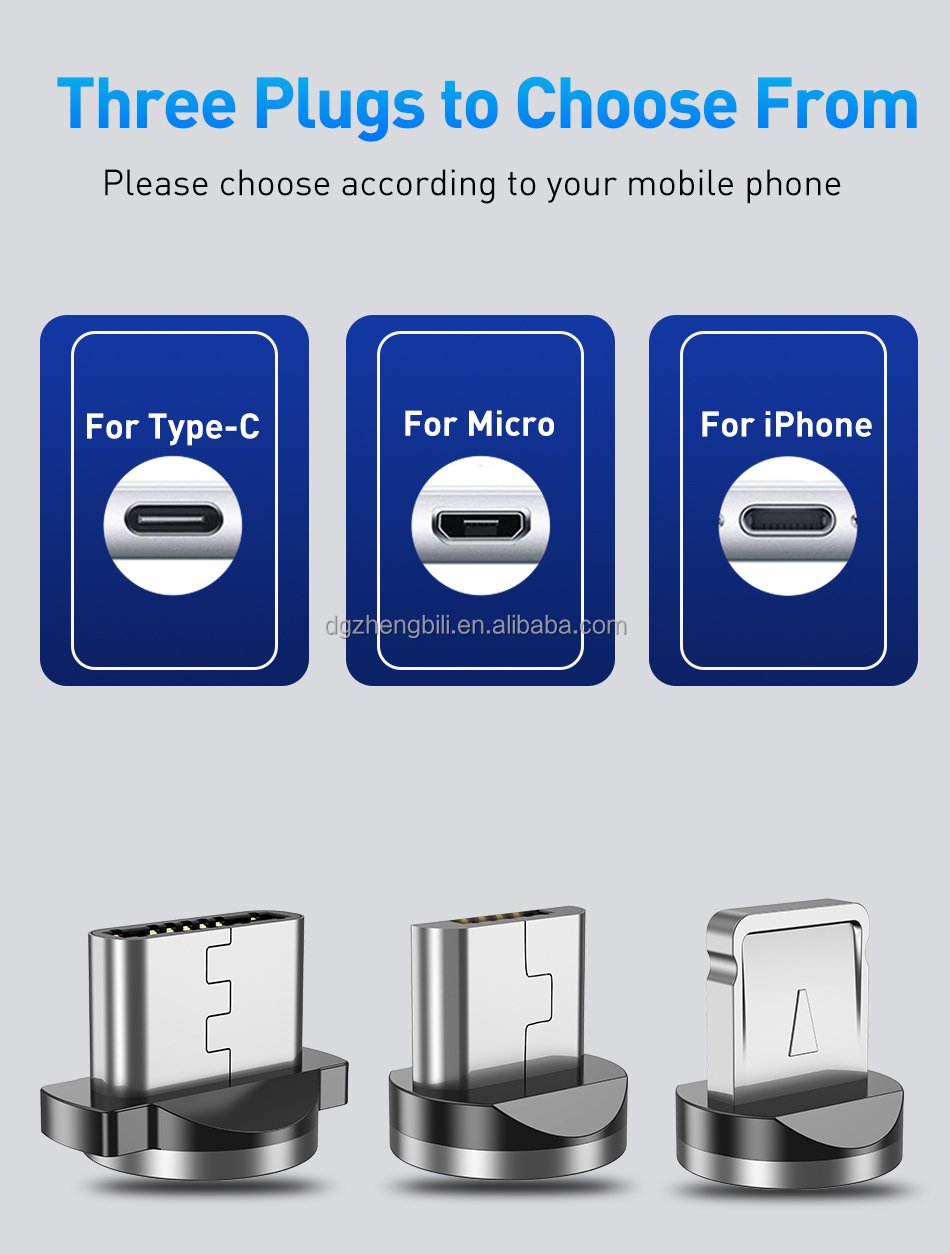 Three Plugs to Choose From

Please choose according to your mobile phone

For Type-C

For Micro

For iPhone

dgzhengbili.en.alibaba.com