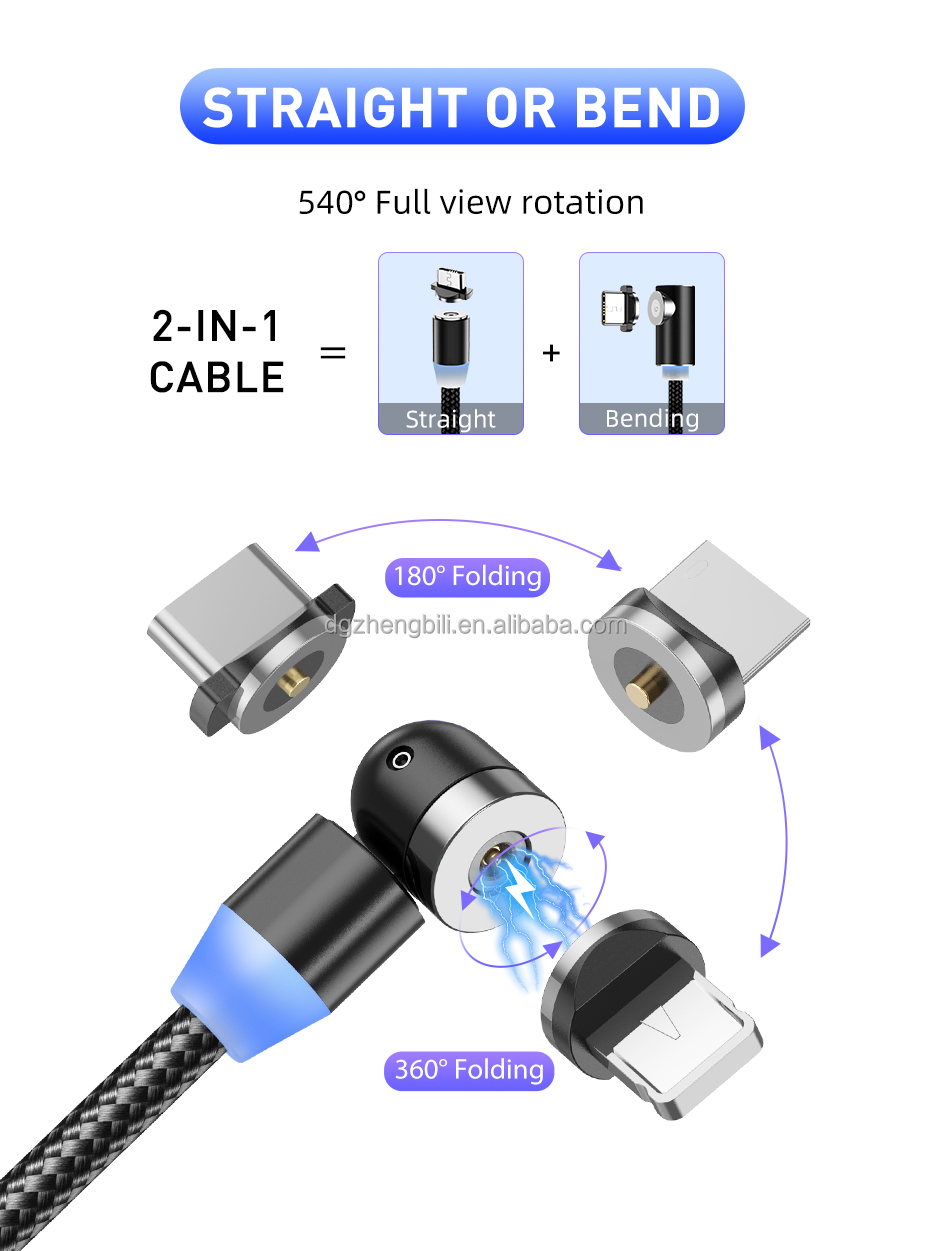 STRAIGHT OR BEND

540° Full view rotation

2-IN-1 CABLE = Straight + Bending

180° Folding

dgzhengbili.en.alibaba.com

360° Folding