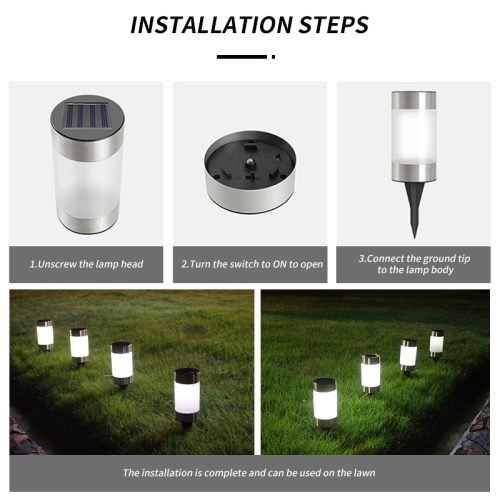 INSTALLATION STEPS

1.Unscrew the lamp head

2.Turn the switch to ON to open

3.Connect the ground tip to the lamp body

The installation is complete and can be used on the lawn