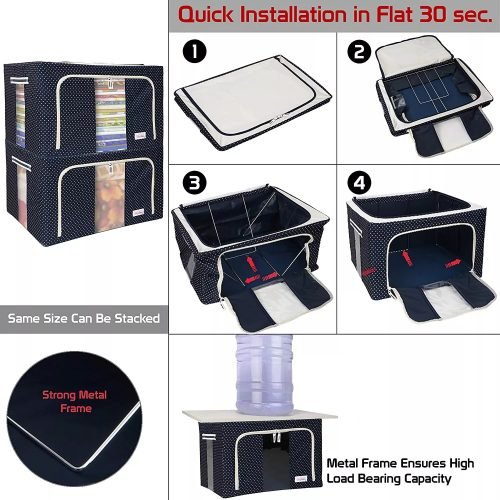 Quick Installation in Flat 30 sec.

1

2

3

4

Same Size Can Be Stacked

Strong Metal Frame

Metal Frame Ensures High Load Bearing Capacity