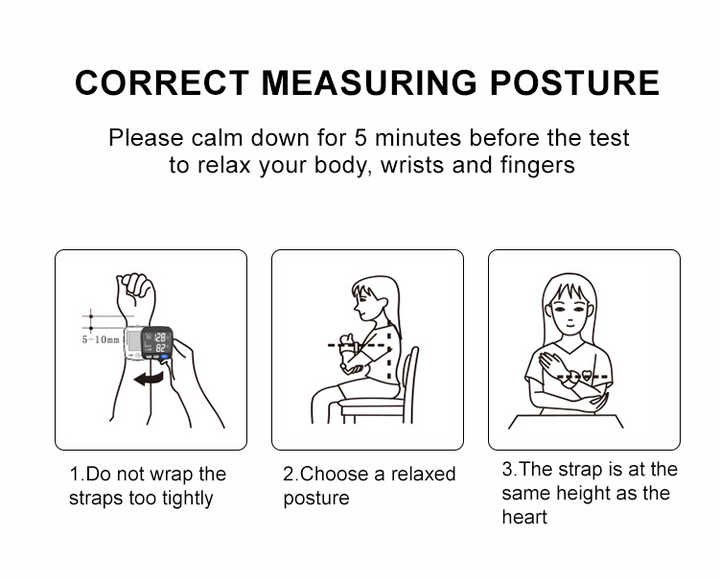 CORRECT MEASURING POSTURE

Please calm down for 5 minutes before the test to relax your body, wrists and fingers

5-10mm

128
82

1.Do not wrap the straps too tightly

2.Choose a relaxed posture

3.The strap is at the same height as the heart