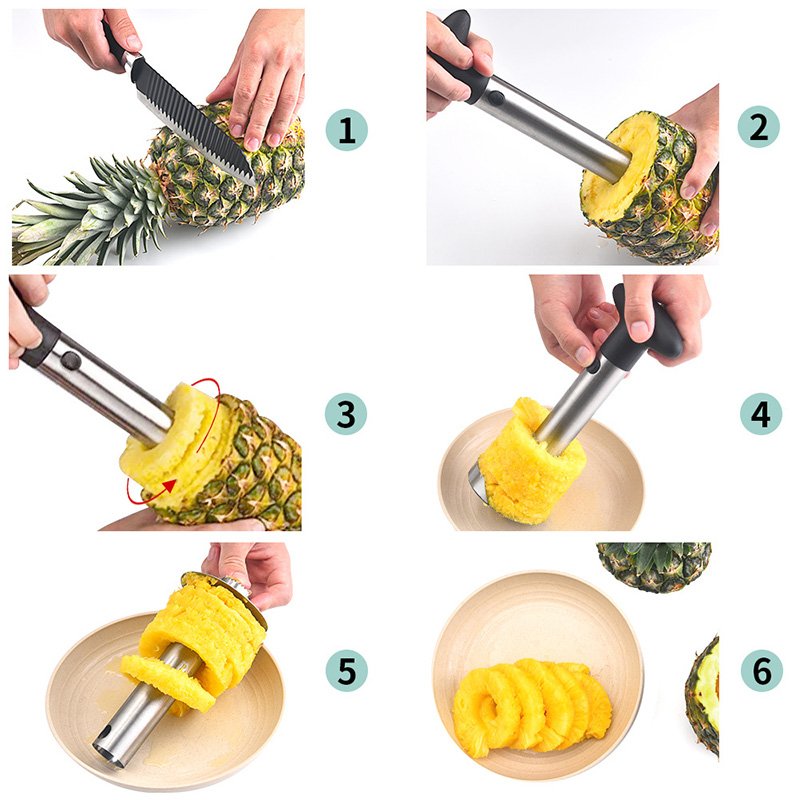 1

2

3

4

5

6