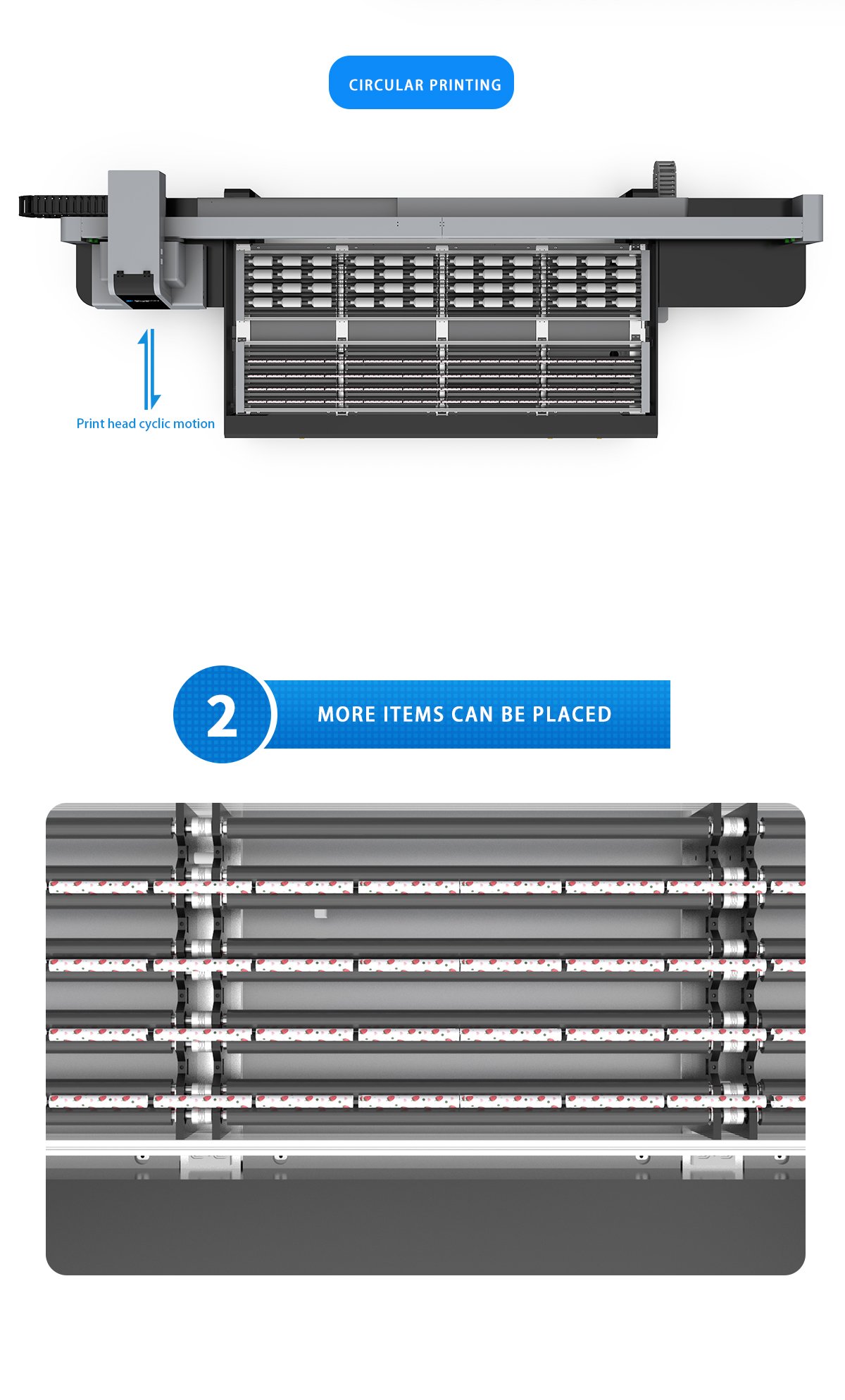 CIRCULAR PRINTING

Print head cyclic motion

2

MORE ITEMS CAN BE PLACED