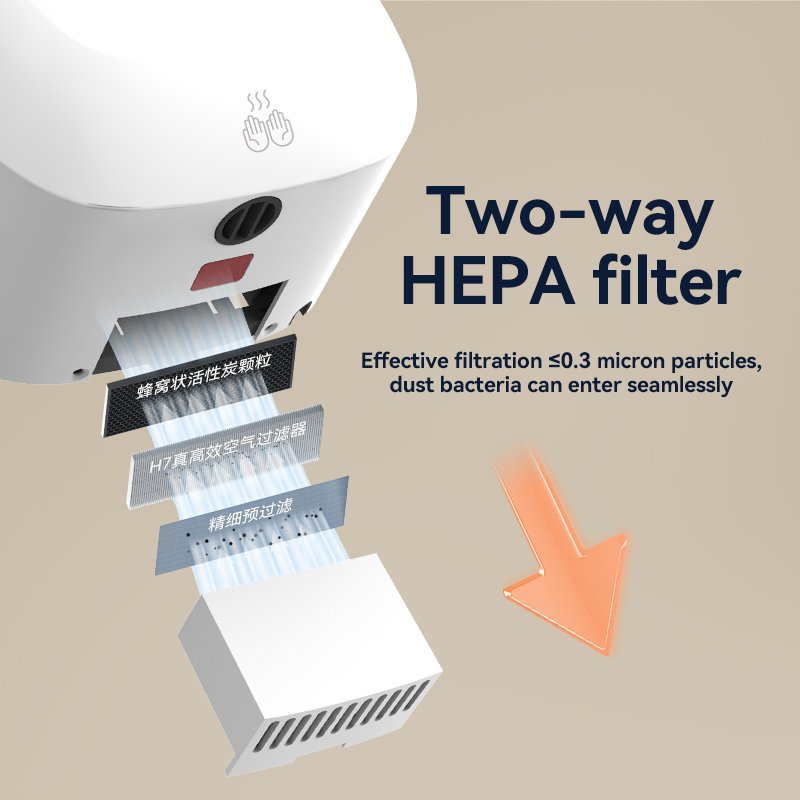 Two-way
HEPA filter

Effective filtration ≤0.3 micron particles, dust bacteria can enter seamlessly

蜂窝状活性炭颗粒

H7真高效空气过滤器

精细预过滤